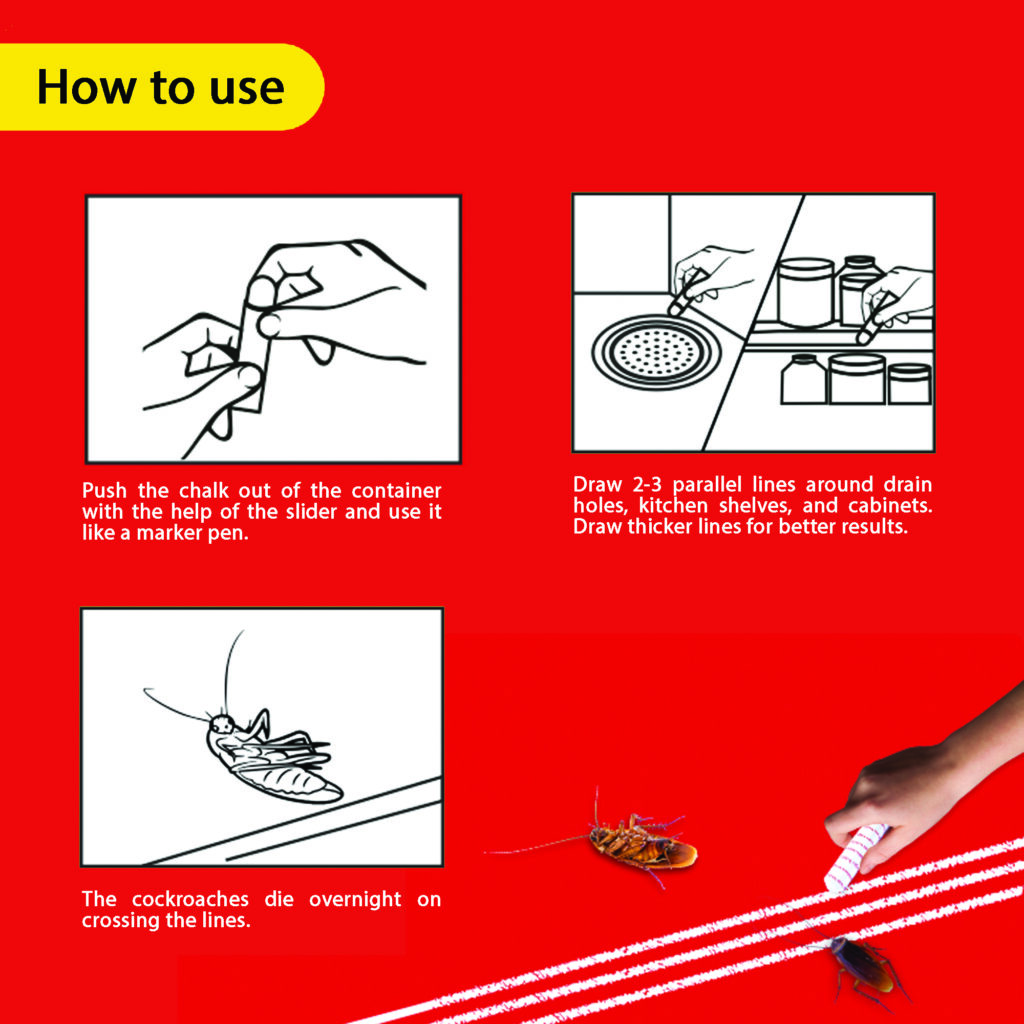 How to use

Push the chalk out of the container with the help of the slider and use it like a marker pen.

Draw 2-3 parallel lines around drain holes, kitchen shelves, and cabinets. Draw thicker lines for better results.

The cockroaches die overnight on crossing the lines.